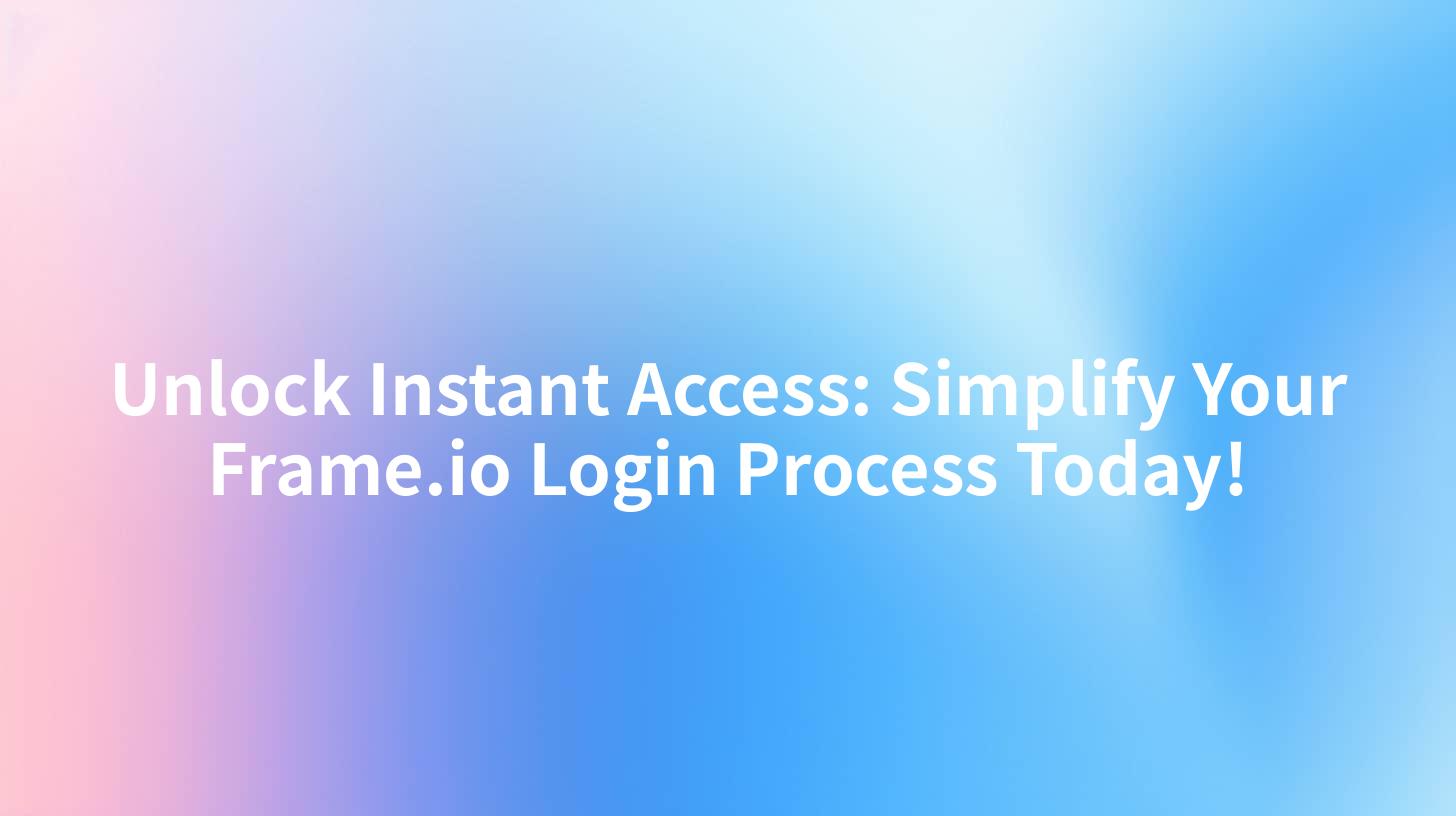 Unlock Instant Access: Simplify Your Frame.io Login Process Today!