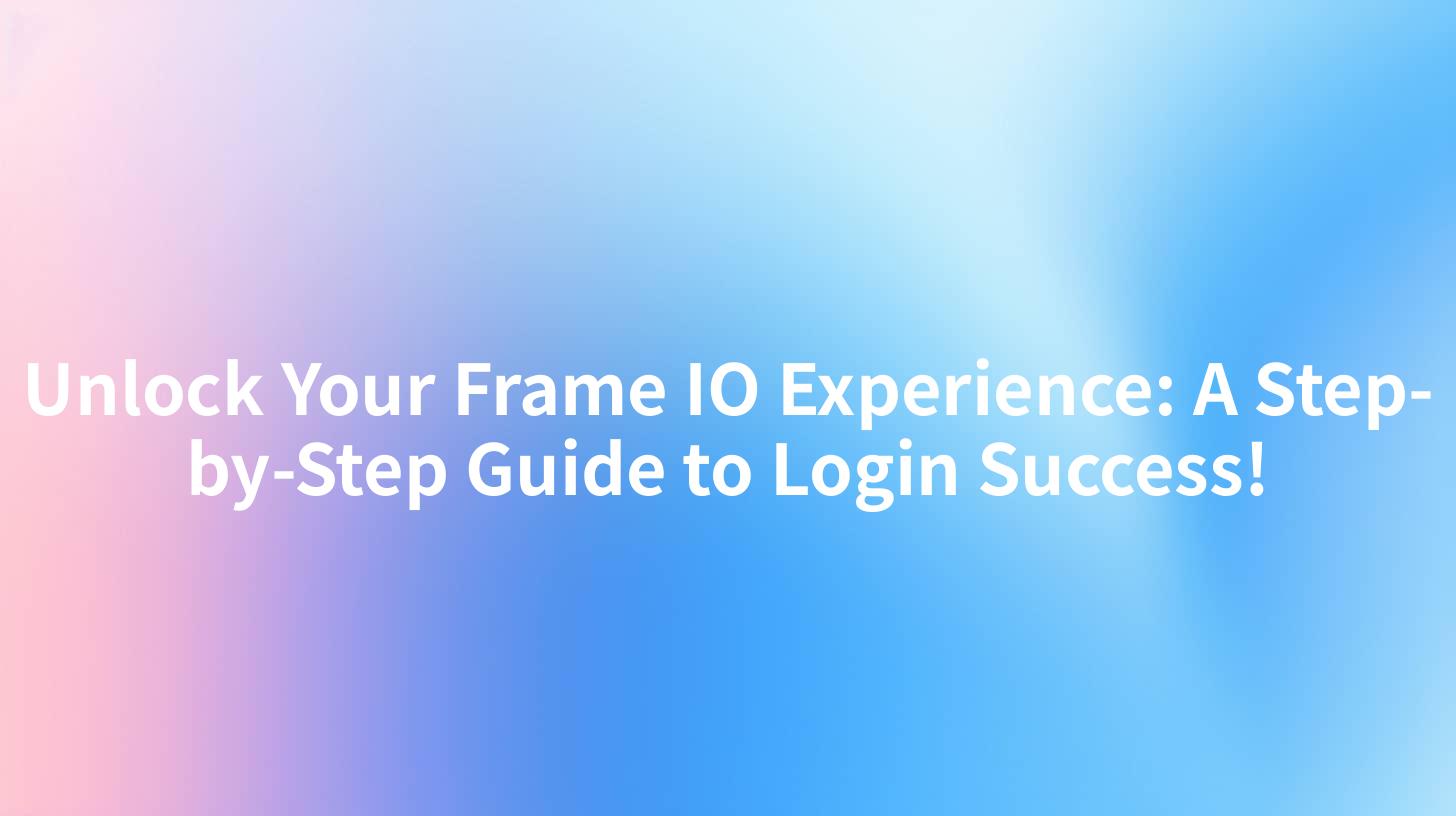 Unlock Your Frame IO Experience: A Step-by-Step Guide to Login Success!