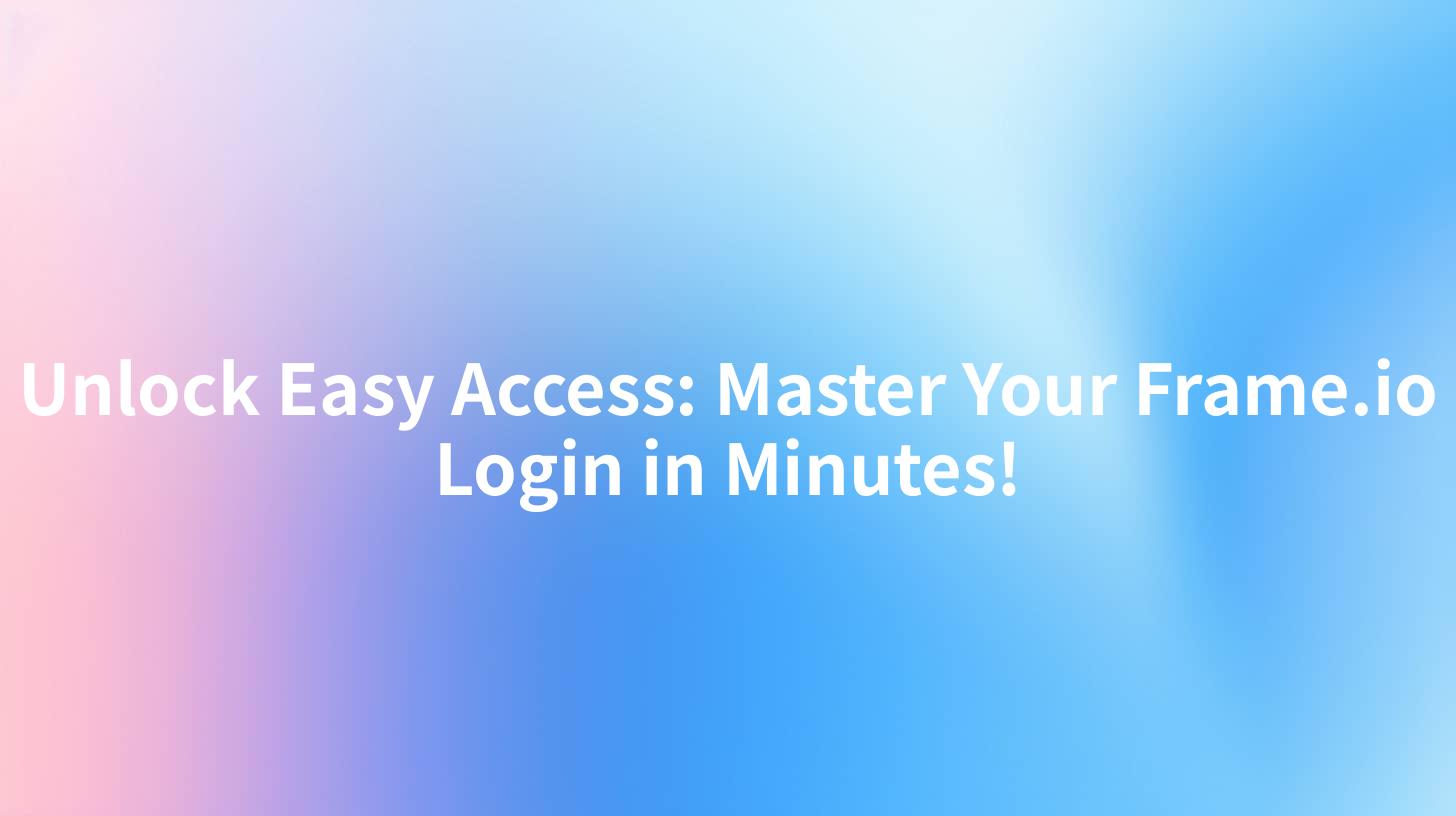 Unlock Easy Access: Master Your Frame.io Login in Minutes!