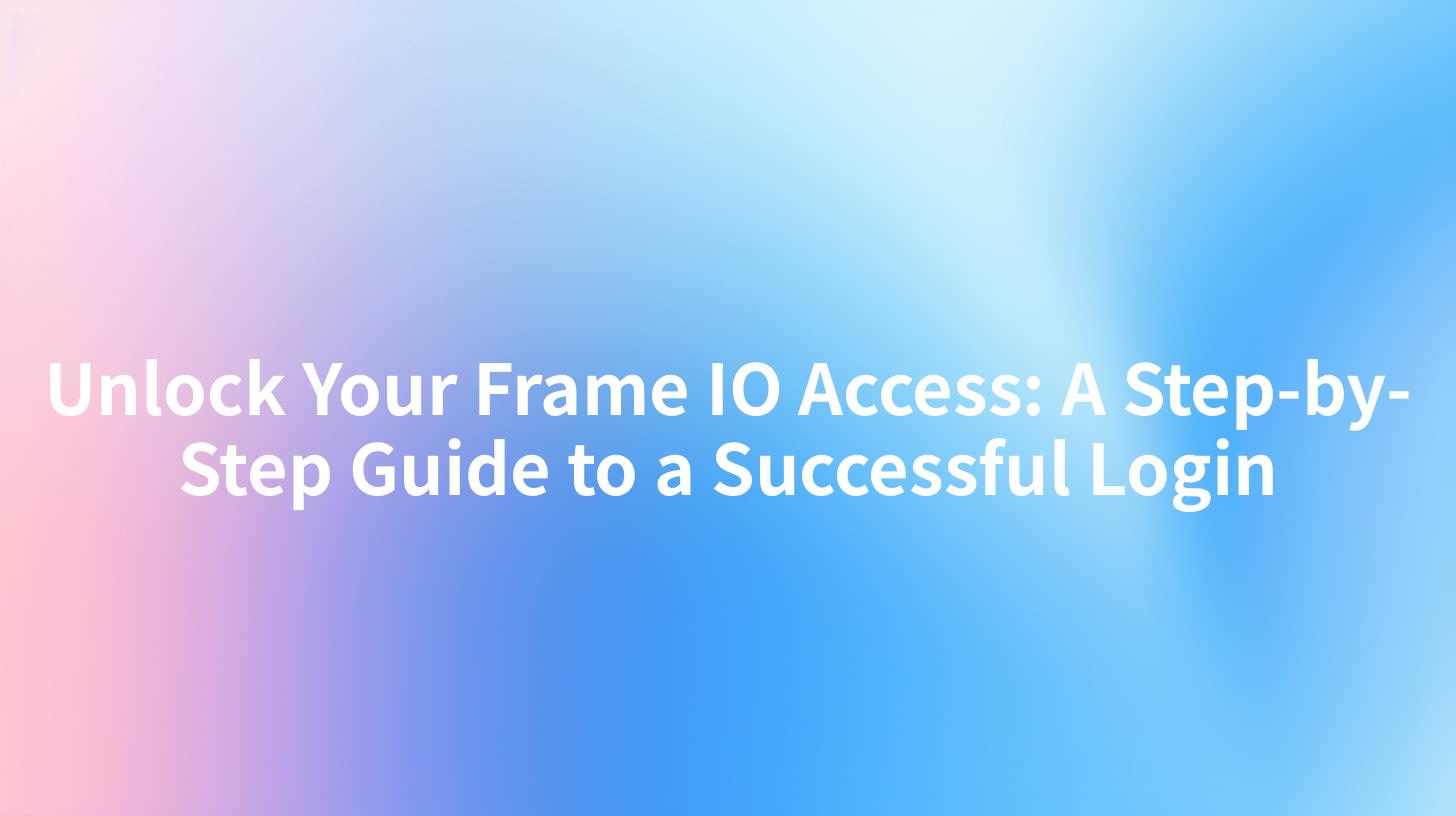 Unlock Your Frame IO Access: A Step-by-Step Guide to a Successful Login